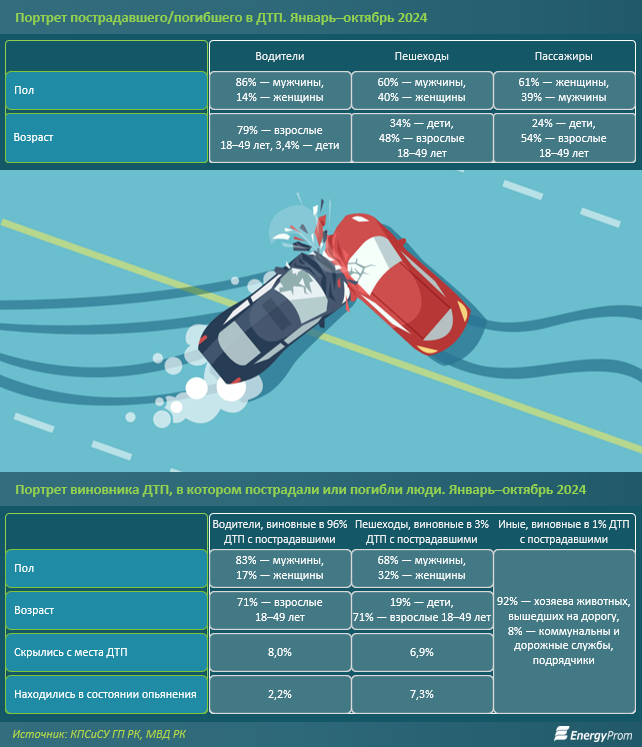 Портрет пострадавшего/погибшего в ДТП. Январь–октябрь 2024

| | Водители | Пешеходы | Пассажиры |
|---|---|---|---|
| Пол | 86% — мужчины, 14% — женщины | 60% — мужчины, 40% — женщины | 61% — женщины, 39% — мужчины |
| Возраст | 79% — взрослые 18–49 лет, 3,4% — дети | 34% — дети, 48% — взрослые 18–49 лет | 24% — дети, 54% — взрослые 18–49 лет |

Портрет виновника ДТП, в котором пострадали или погибли люди. Январь–октябрь 2024

| | Водители, виновные в 96% ДТП с пострадавшими | Пешеходы, виновные в 3% ДТП с пострадавшими | Иные, виновные в 1% ДТП с пострадавшими |
|---|---|---|---|
| Пол | 83% — мужчины, 17% — женщины | 68% — мужчины, 32% — женщины | 92% — хозяева животных, вышедших на дорогу, 8% — коммунальны и дорожные службы, подрядчики |
| Возраст | 71% — взрослые 18–49 лет | 19% — дети, 71% — взрослые 18–49 лет | |
| Скрылись с места ДТП | 8,0% | 6,9% | |
| Находились в состоянии опьянения | 2,2% | 7,3% | |

Источник: КПСиСУ ГП РК, МВД РК

EnergyProm