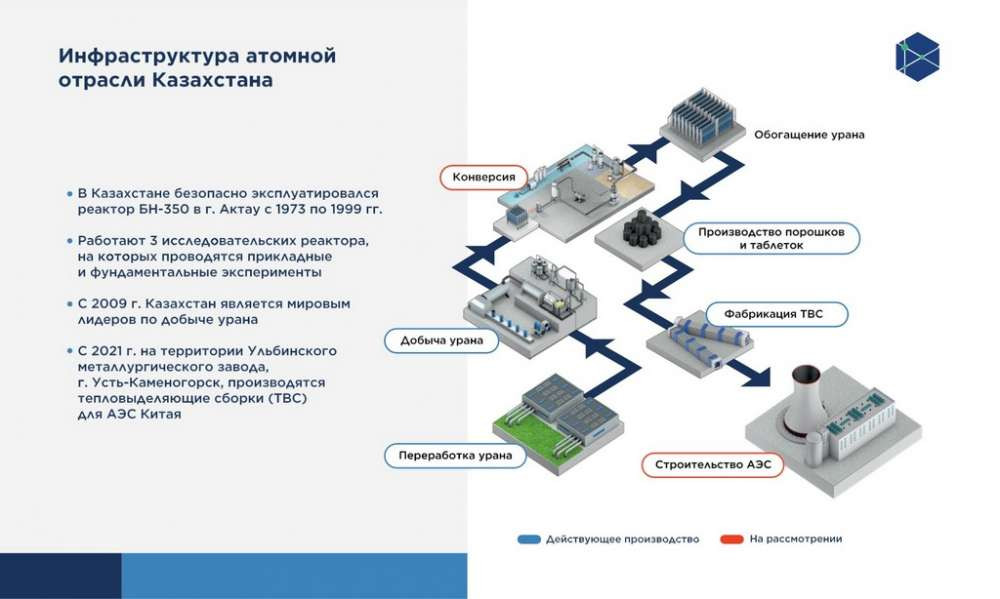 Инфраструктура атомной отрасли Казахстана

• В Казахстане безопасно эксплуатировался реактор БН-350 в г. Актау с 1973 по 1999 гг.

• Работают 3 исследовательских реактора, на которых проводятся прикладные и фундаментальные эксперименты

• С 2009 г. Казахстан является мировым лидеров по добыче урана

• С 2021 г. на территории Ульбинского металлургического завода, г. Усть-Каменогорск, производятся тепловыделяющие сборки (ТВС) для АЭС Китая

Обогащение урана

Конверсия

Производство порошков и таблеток

Фабрикация ТВС

Добыча урана

Переработка урана

Строительство АЭС

Действующее производство

На рассмотрении