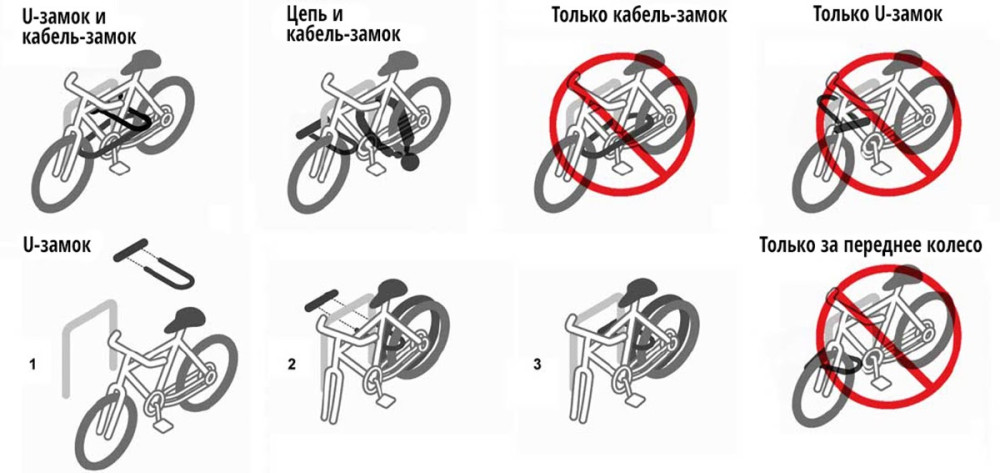 U-замок и кабель-замок

Цепь и кабель-замок

Только кабель-замок

Только U-замок

U-замок

1

2

3

Только за переднее колесо